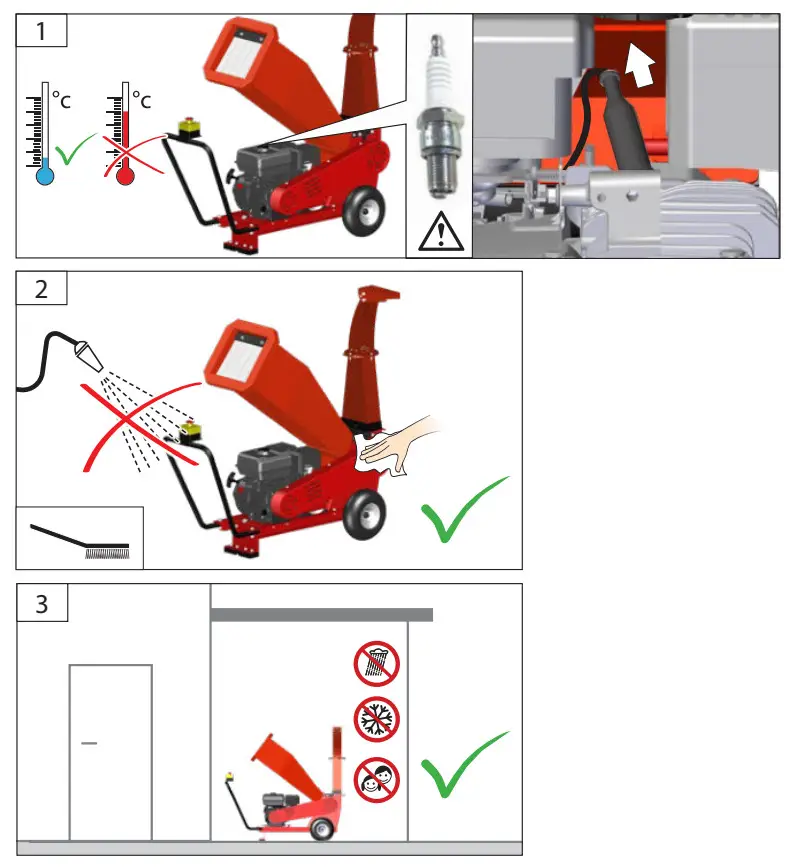 1

°C

°C

2

3