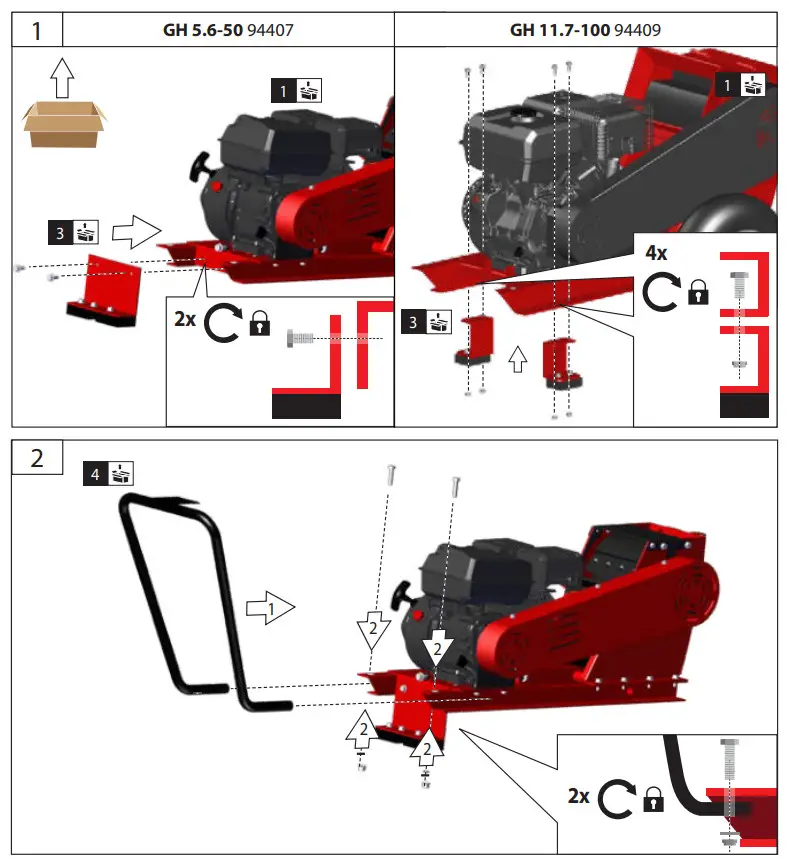 1

GH 5.6-50 94407

GH 11.7-100 94409

1

3

2x

1

4x

3

2

4

1

2

2

2

2

2x