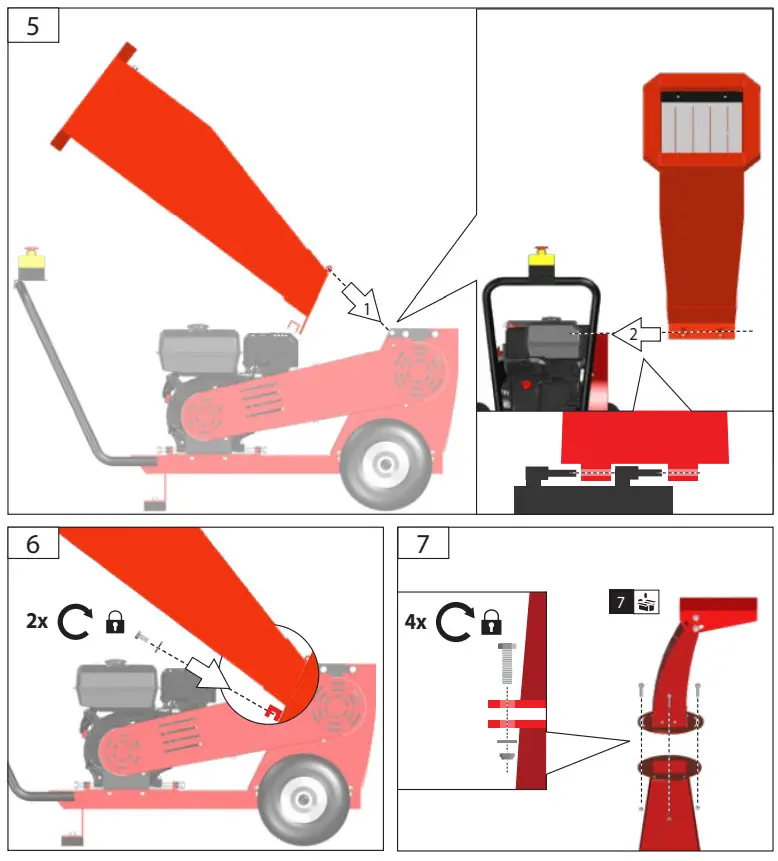 5

1

2

6

2x

7

4x

7