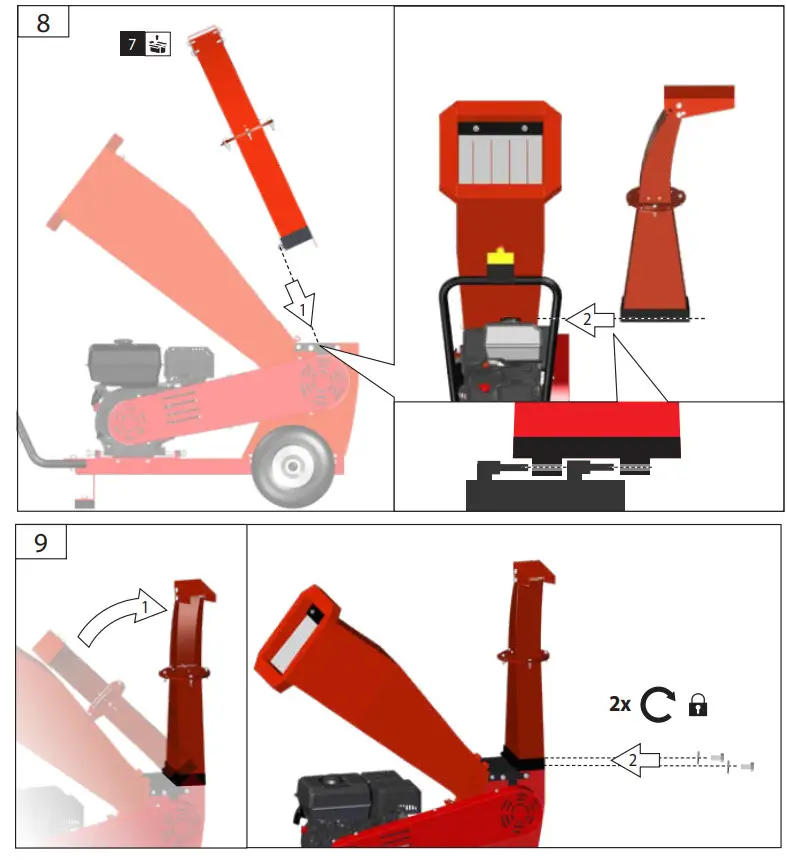 8

7

1

2

9

1

2x

2