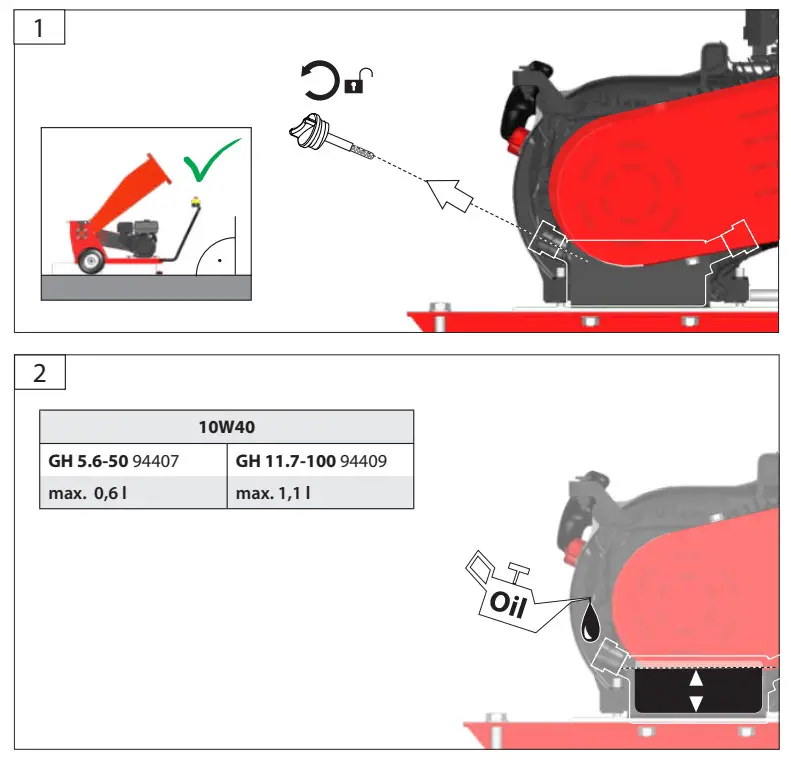 1

2

| 10W40 | |
|---|---|
| **GH 5.6-50** 94407 | **GH 11.7-100** 94409 |
| **max. 0,6 l** | **max. 1,1 l** |

Oil