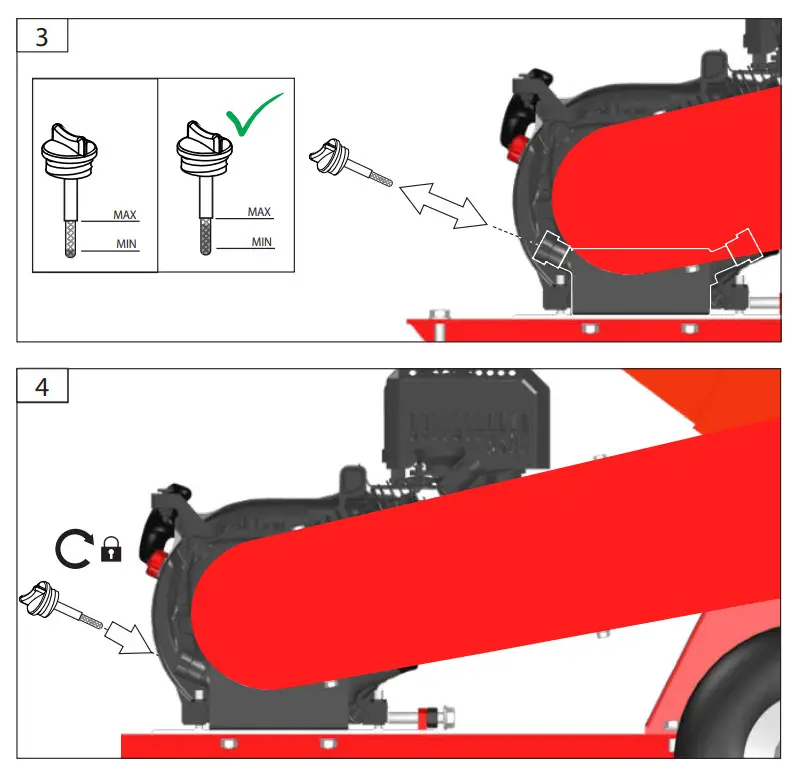 3

MAX
MIN

MAX
MIN

4