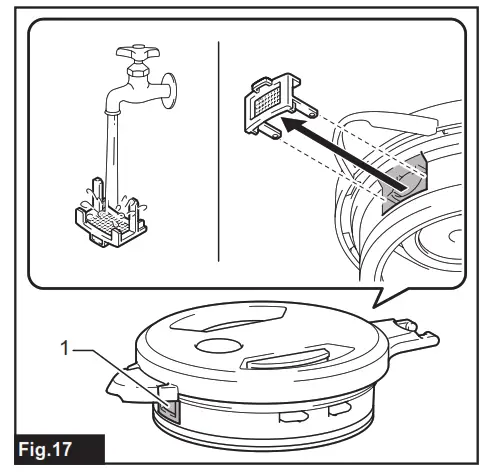 1

Fig.17