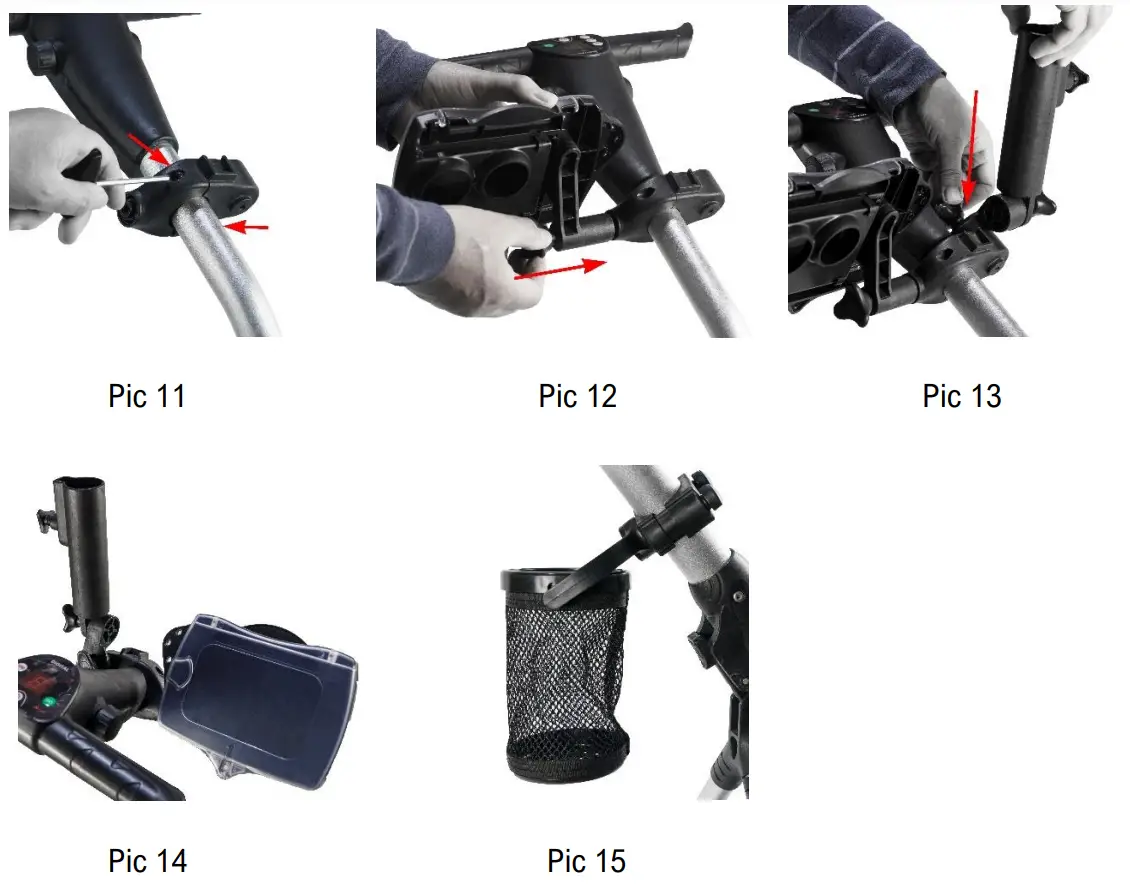 Pic 11

Pic 12

Pic 13

Pic 14

Pic 15