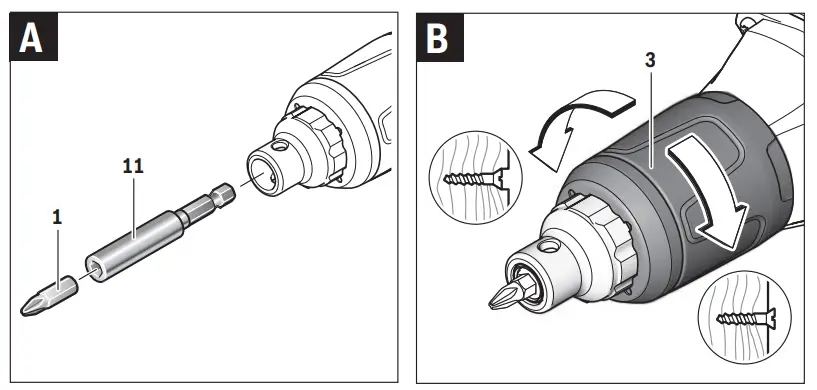 A

11

1

B

3