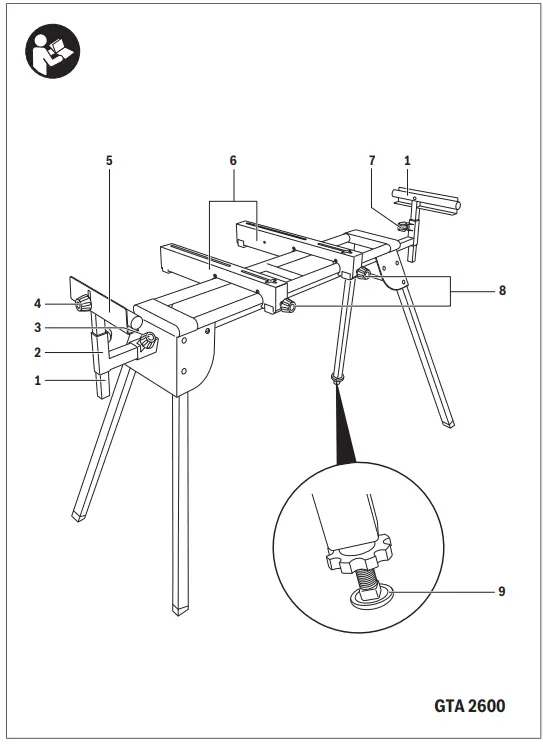 5
6
7
1
4
3
2
1
8
9
GTA 2600