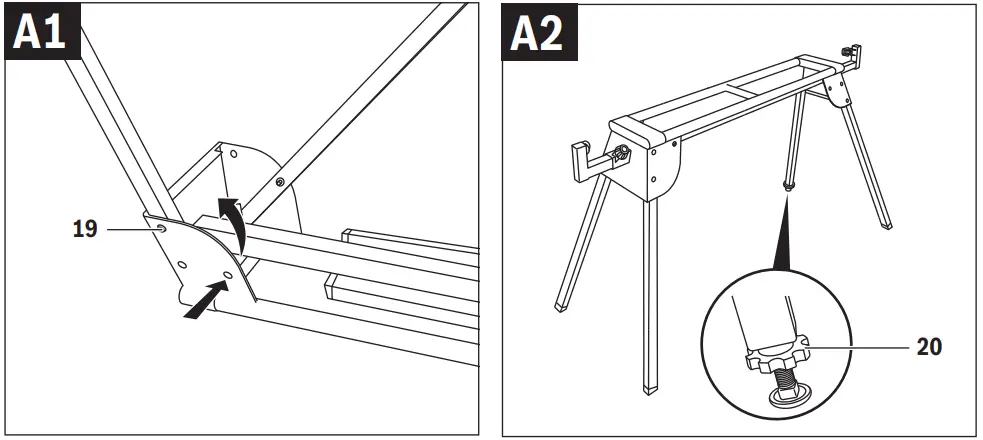 A1

19

A2

20