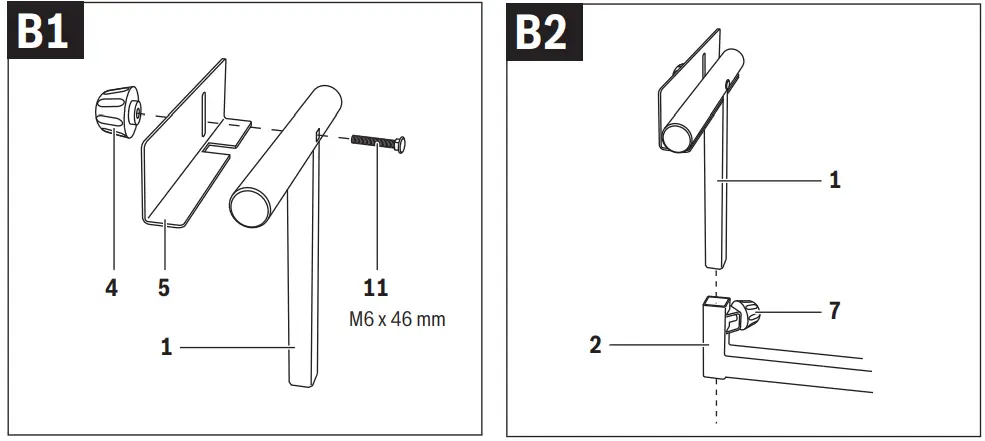 B1

4
5
11
M6 x 46 mm
1

B2

1
7
2