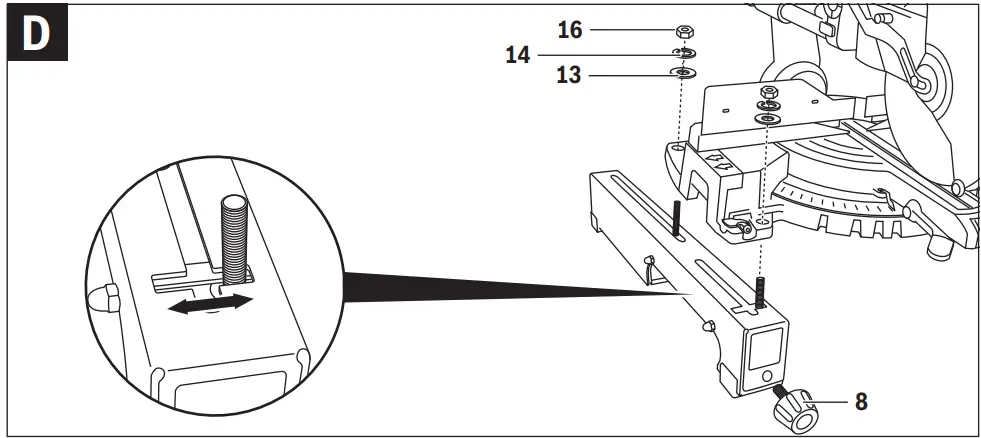 D

16
14
13

8