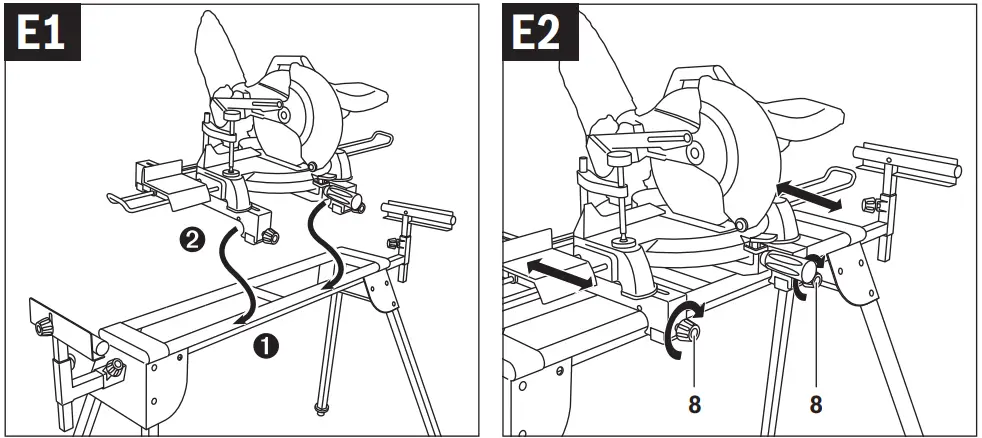 E1

2

1

E2

8

8