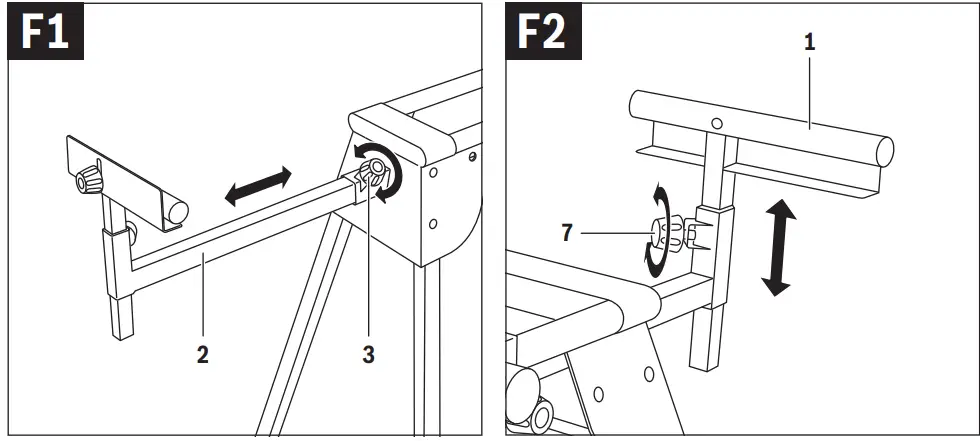 F1

2

3

F2

1

7