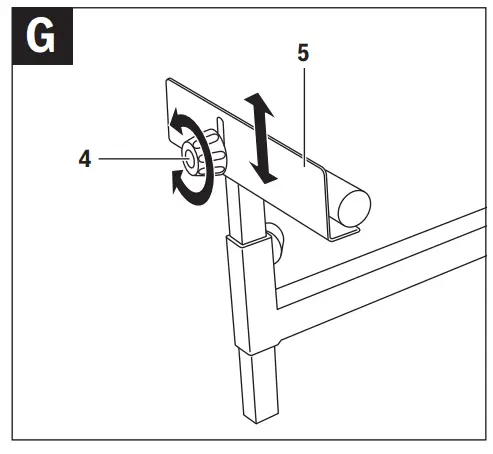 G

5

4