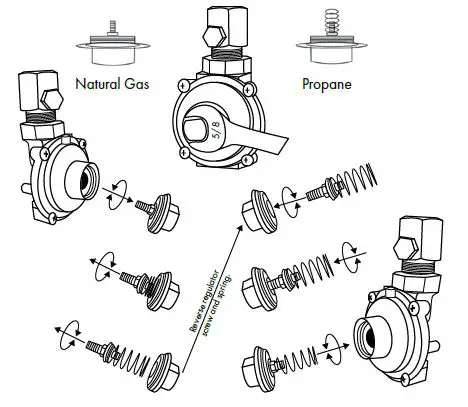 Natural Gas

Propane

5/8

Reverse regulator screw and spring.