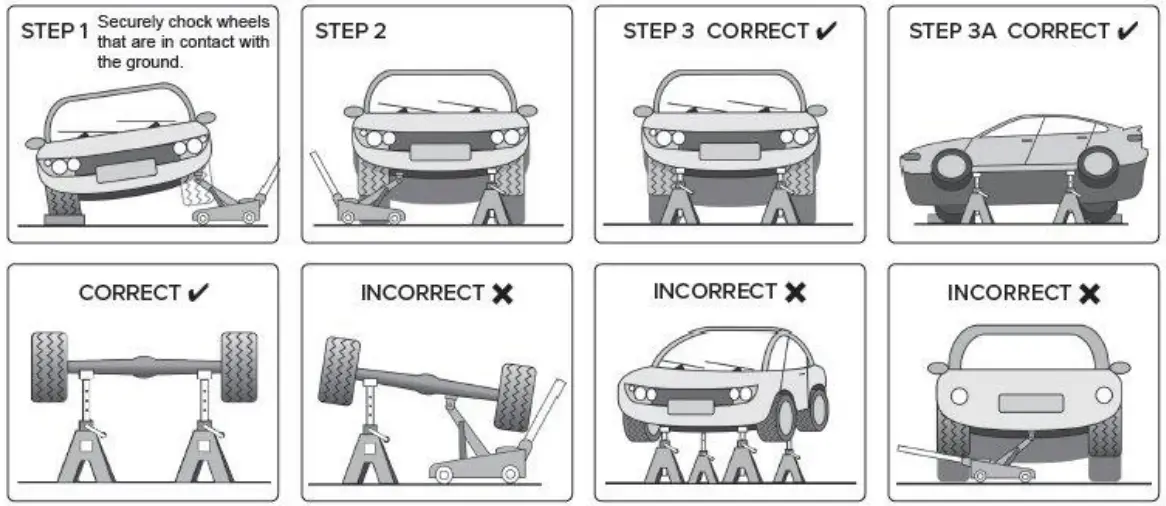 STEP 1 Securely chock wheels that are in contact with the ground.

STEP 2

STEP 3 CORRECT ✔

STEP 3A CORRECT ✔

CORRECT ✔

INCORRECT ✖

INCORRECT ✖

INCORRECT ✖