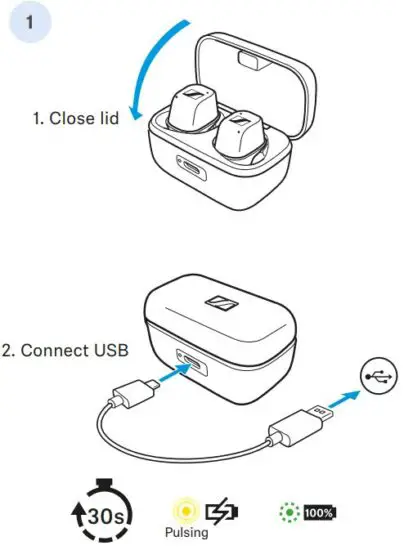 1

1. Close lid

2. Connect USB

30s

Pulsing

100%