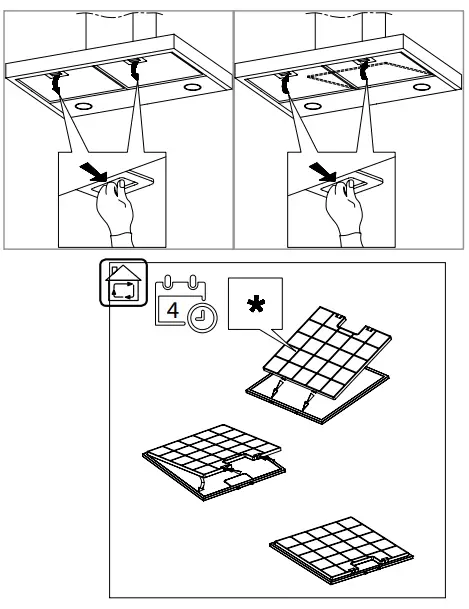 4

*