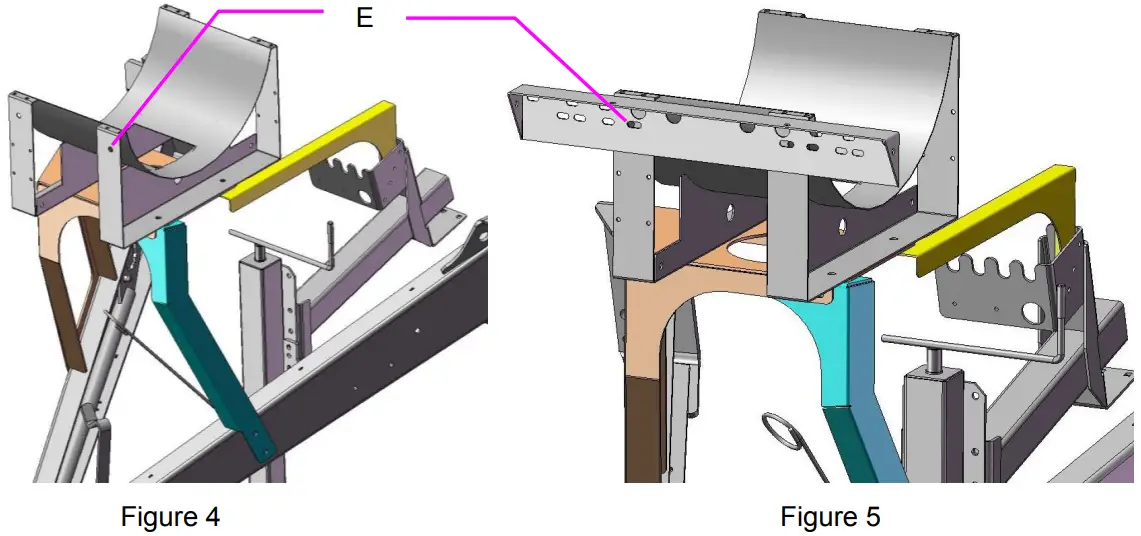 E

Figure 4

Figure 5