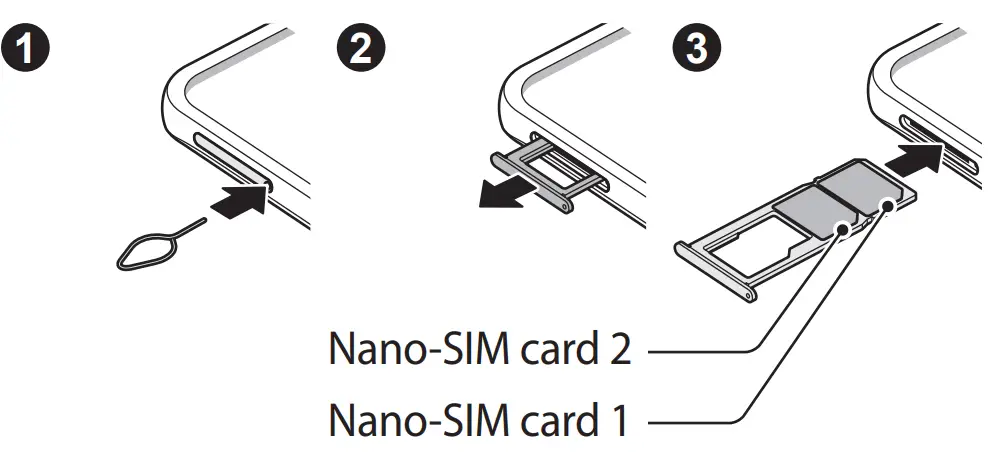 1
2
3
Nano-SIM card 2
Nano-SIM card 1