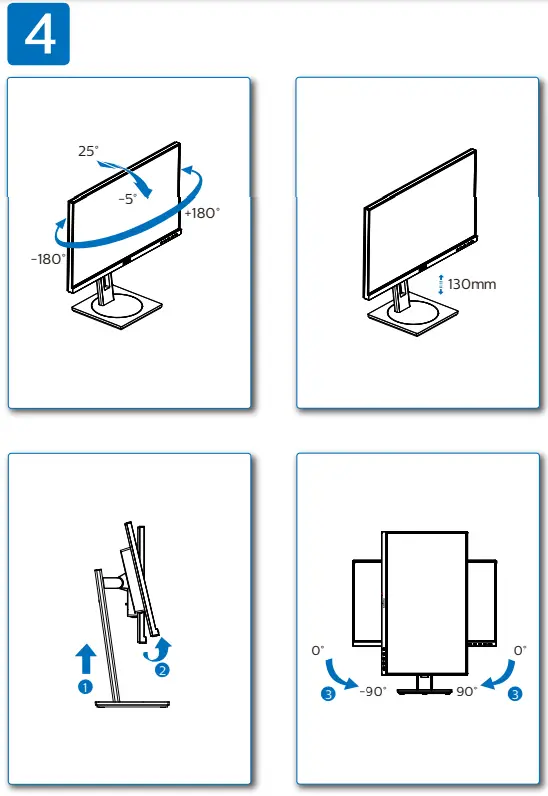 4

25°
-5°
+180°
-180°

130mm

1
2

0°
3
-90°
90°
0°
3