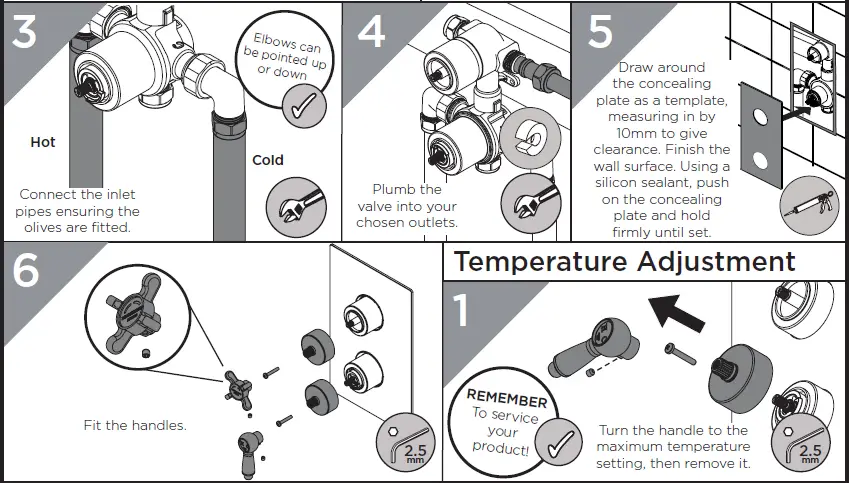 3

Elbows can be pointed up or down

Hot

Cold

Connect the inlet pipes ensuring the olives are fitted.

4

Plumb the valve into your chosen outlets.

5

Draw around the concealing plate as a template, measuring in by 10mm to give clearance. Finish the wall surface. Using a silicon sealant, push on the concealing plate and hold firmly until set.

6

Fit the handles.

2.5 mm

Temperature Adjustment

1

REMEMBER To service your product!

Turn the handle to the maximum temperature setting, then remove it.

2.5 mm