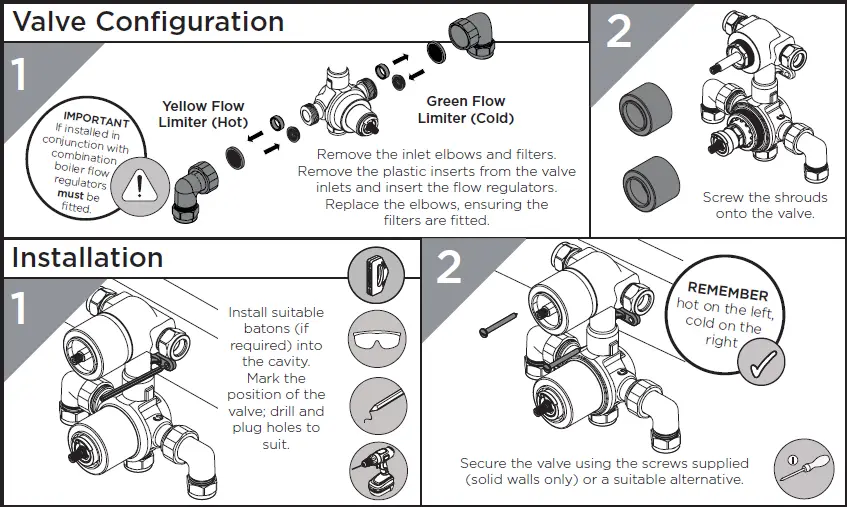 Valve Configuration

1

IMPORTANT
If installed in conjunction with combination boiler flow regulators **must** be fitted.

Yellow Flow Limiter (Hot)

Green Flow Limiter (Cold)

Remove the inlet elbows and filters. Remove the plastic inserts from the valve inlets and insert the flow regulators. Replace the elbows, ensuring the filters are fitted.

2

Screw the shrouds onto the valve.

Installation

1

Install suitable batons (if required) into the cavity. Mark the position of the valve; drill and plug holes to suit.

2

REMEMBER
hot on the left, cold on the right

Secure the valve using the screws supplied (solid walls only) or a suitable alternative.