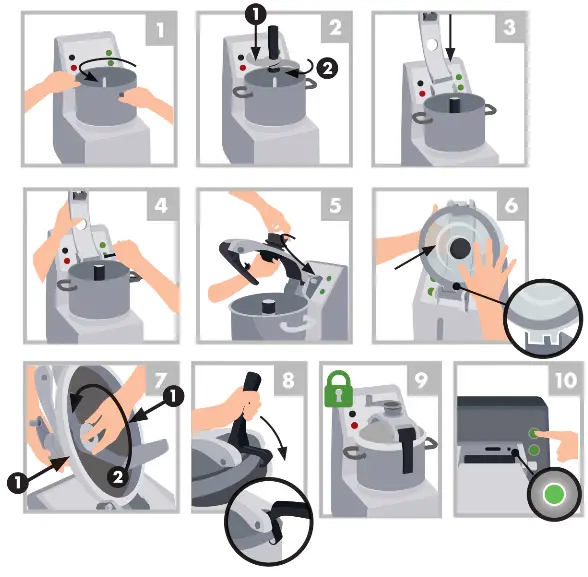 1

2
1
2

3

4

5

6

7
1
1
2

8

9

10