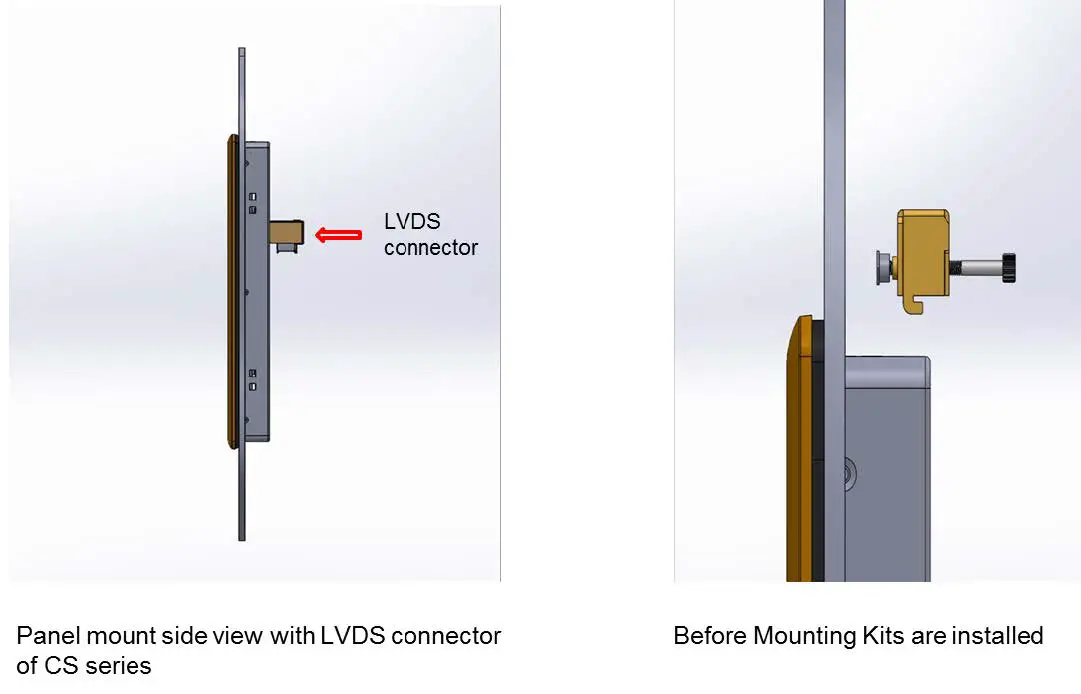 LVDS connector

Panel mount side view with LVDS connector of CS series

Before Mounting Kits are installed