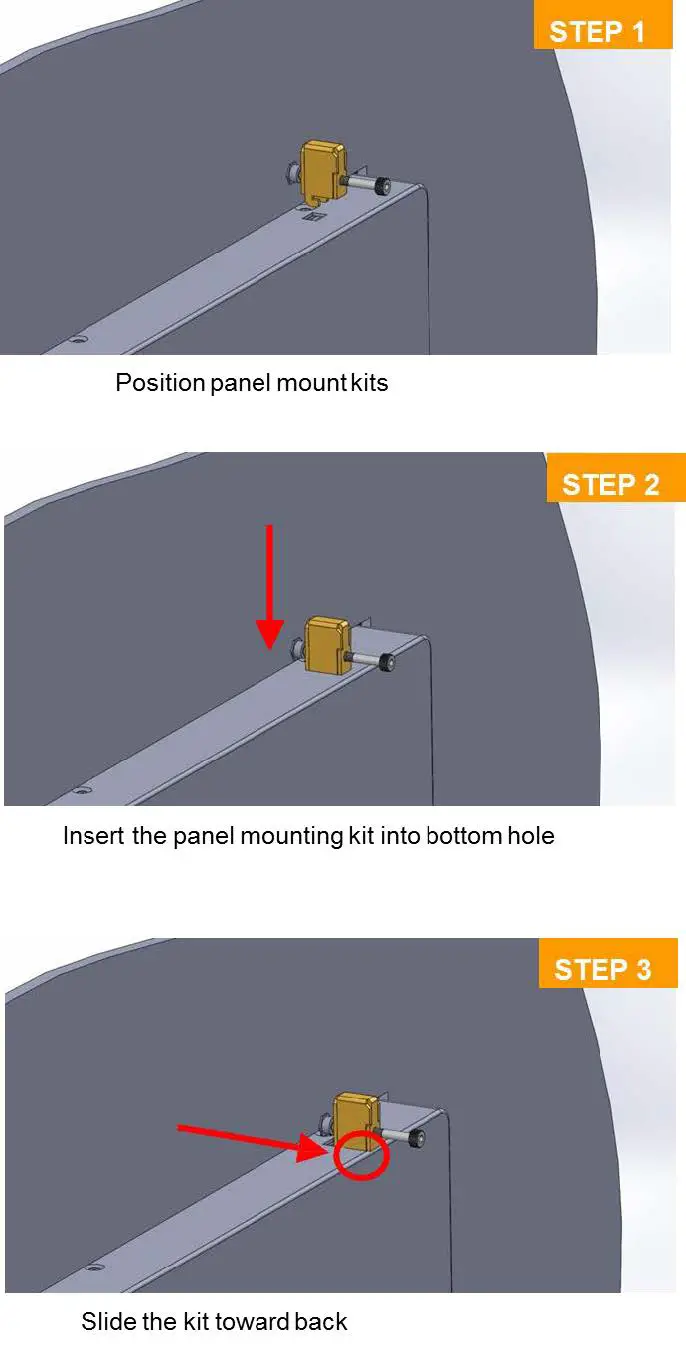 STEP 1

Position panel mount kits

STEP 2

Insert the panel mounting kit into bottom hole

STEP 3

Slide the kit toward back