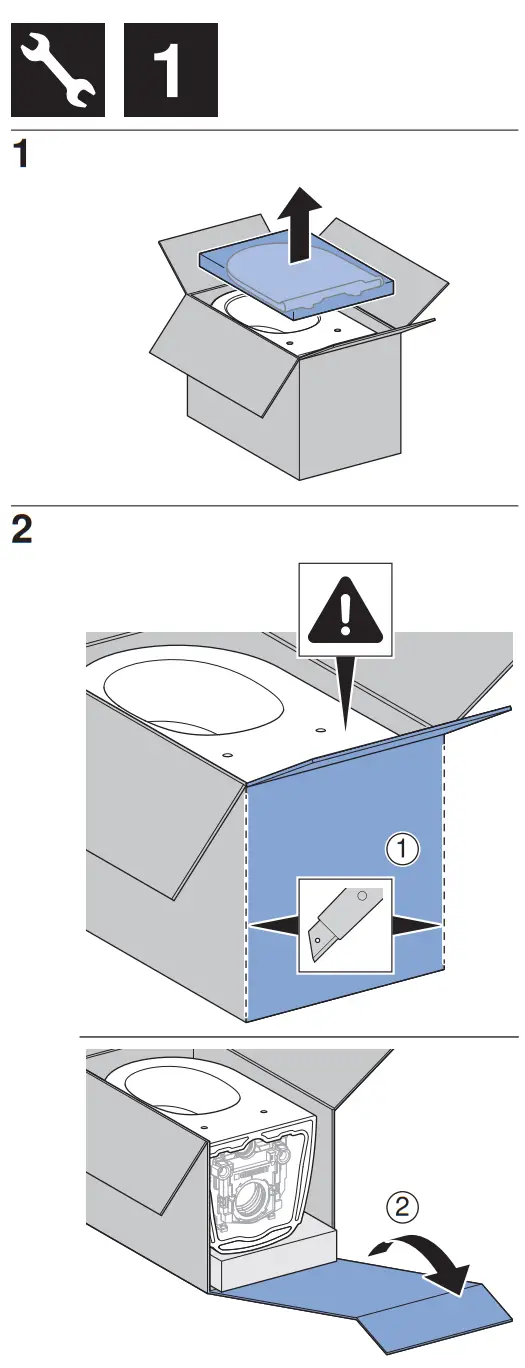 1

1

2

①

②