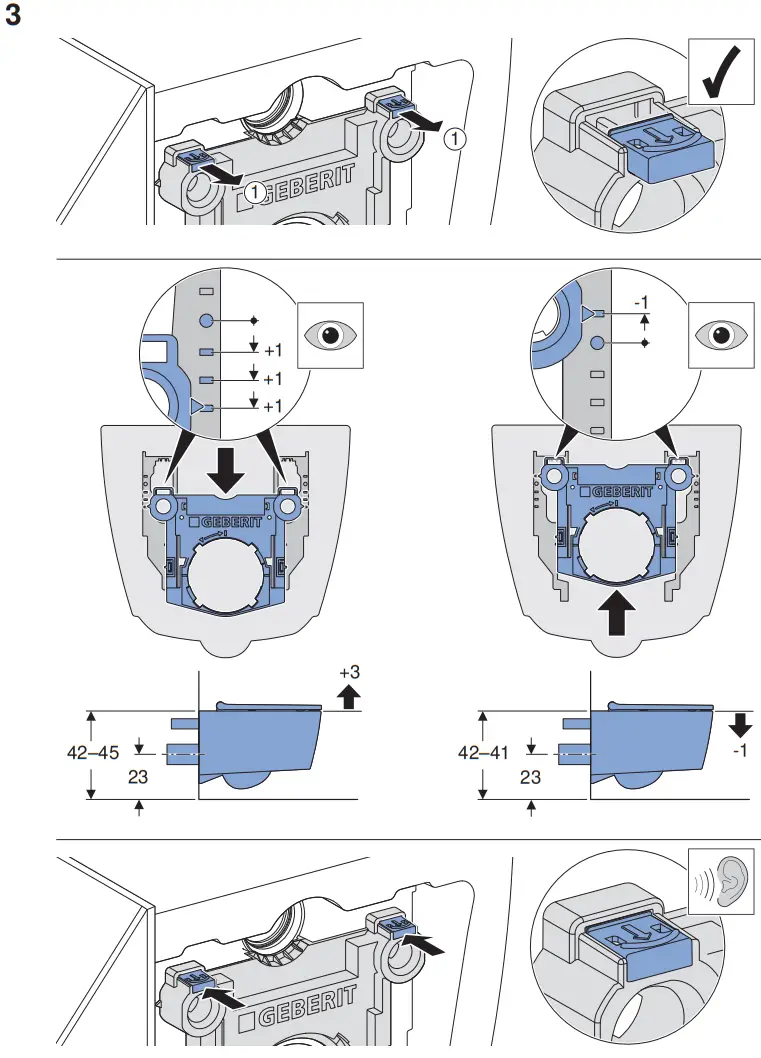 3

1
1
GEBERIT

+1
+1
+1
GEBERIT

-1
GEBERIT

+3
42–45
23

42–41
23
-1

GEBERIT