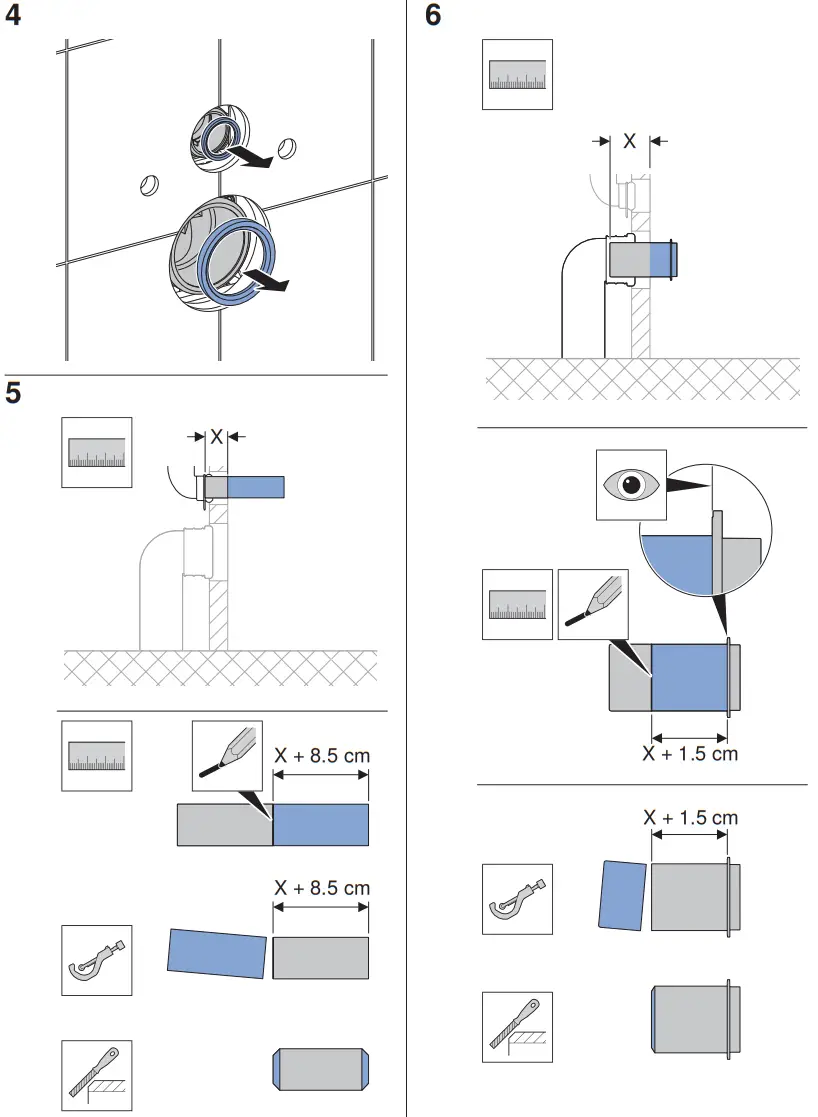 4

5

X

X + 8.5 cm

X + 8.5 cm

6

X

X + 1.5 cm

X + 1.5 cm