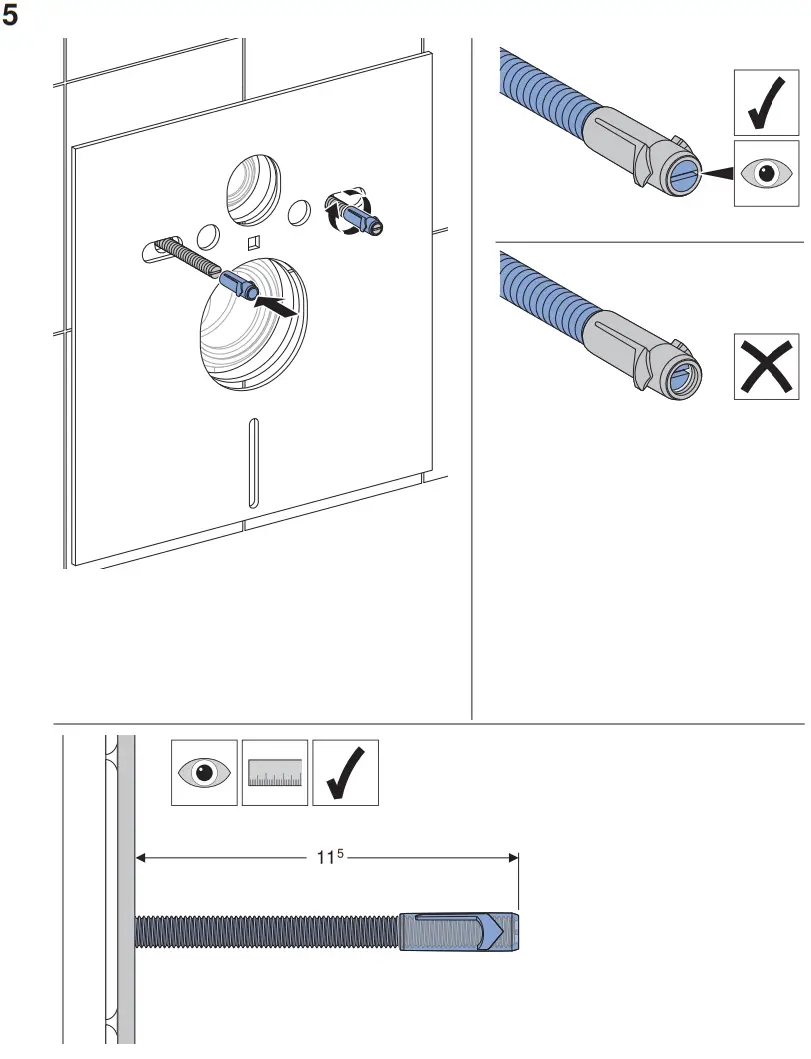 5

$11^5$