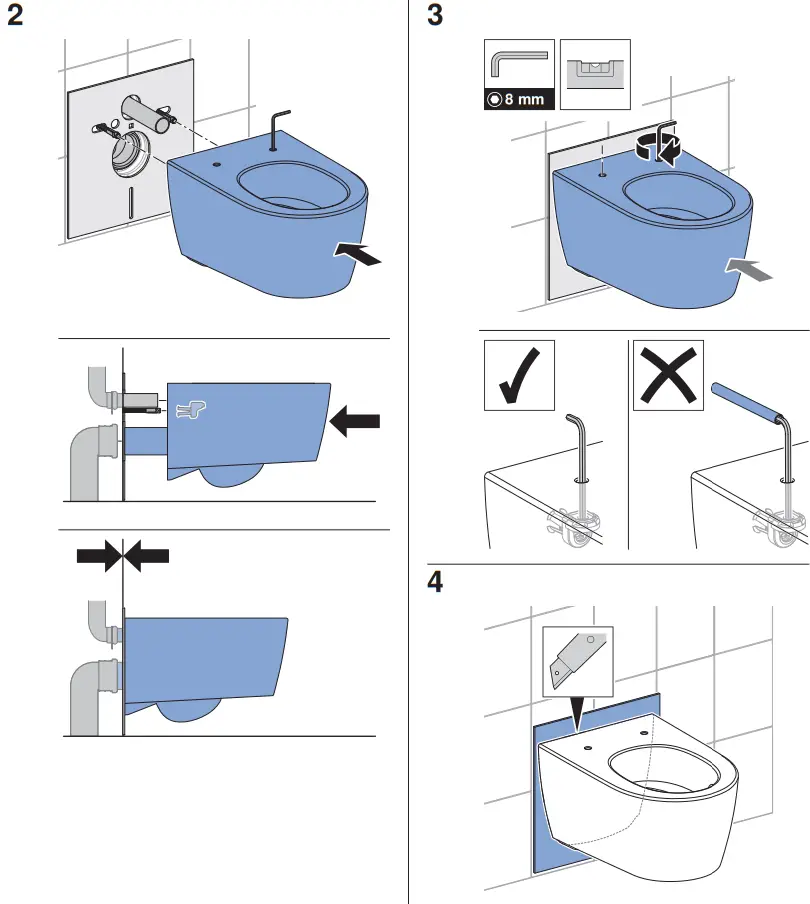 2

3

8 mm

4