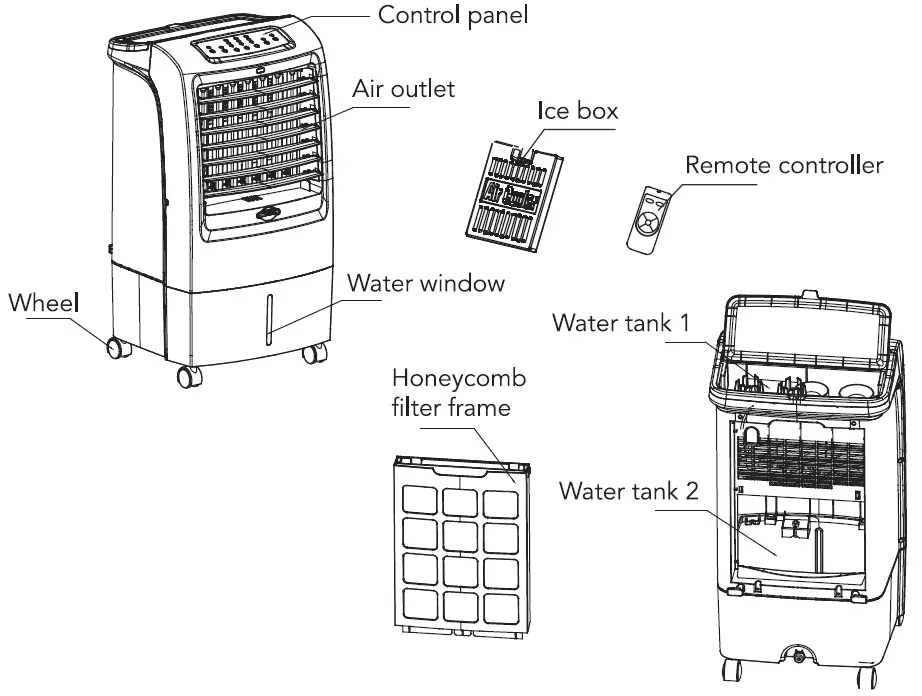 Control panel

Air outlet

Ice box

Air Cooler

Remote controller

Wheel

Water window

Water tank 1

Honeycomb filter frame

Water tank 2