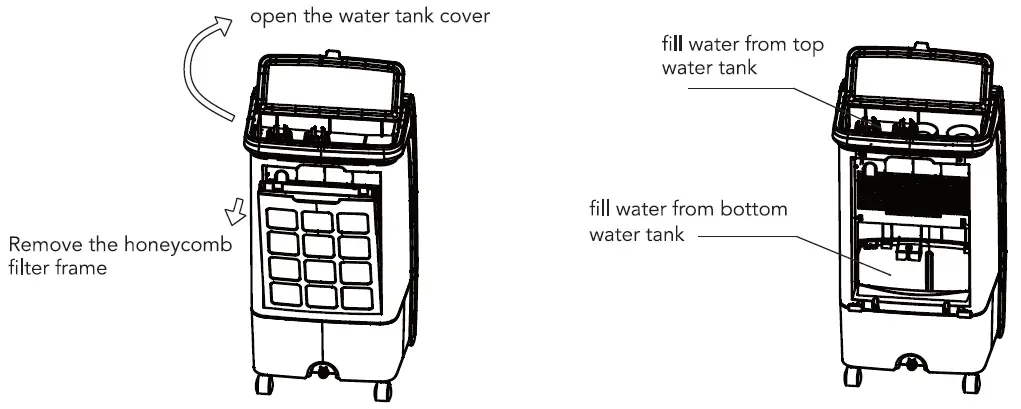 open the water tank cover

Remove the honeycomb filter frame

fill water from top water tank

fill water from bottom water tank