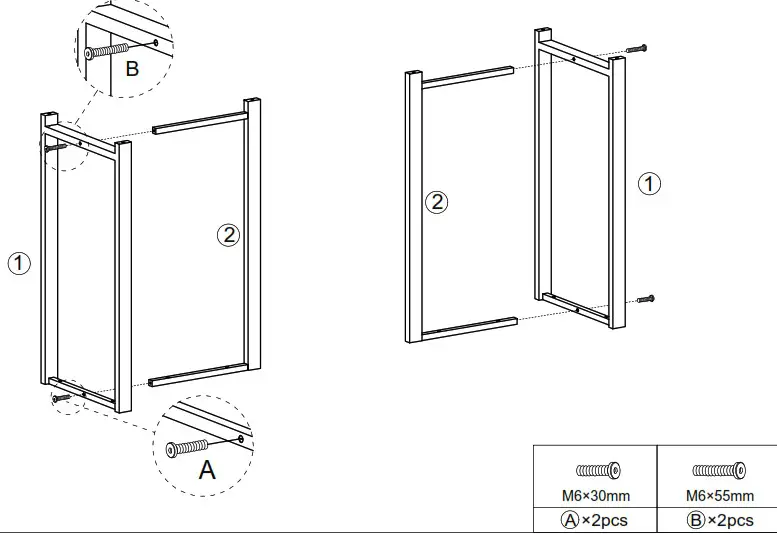 B

①

②

A

②

①

| M6×30mm | M6×55mm |
|---|---|
| Ⓐ×2pcs | Ⓑ×2pcs |