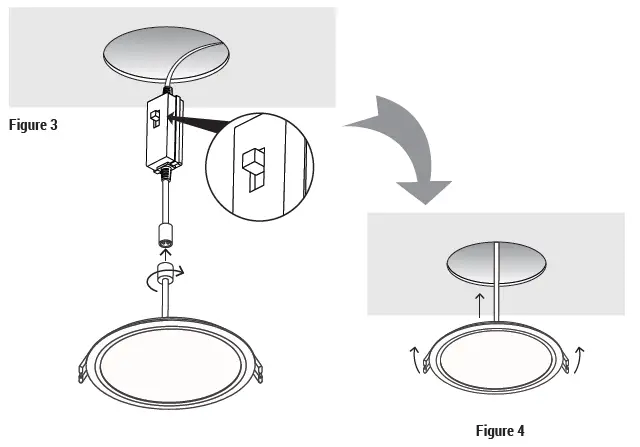 Figure 3

Figure 4