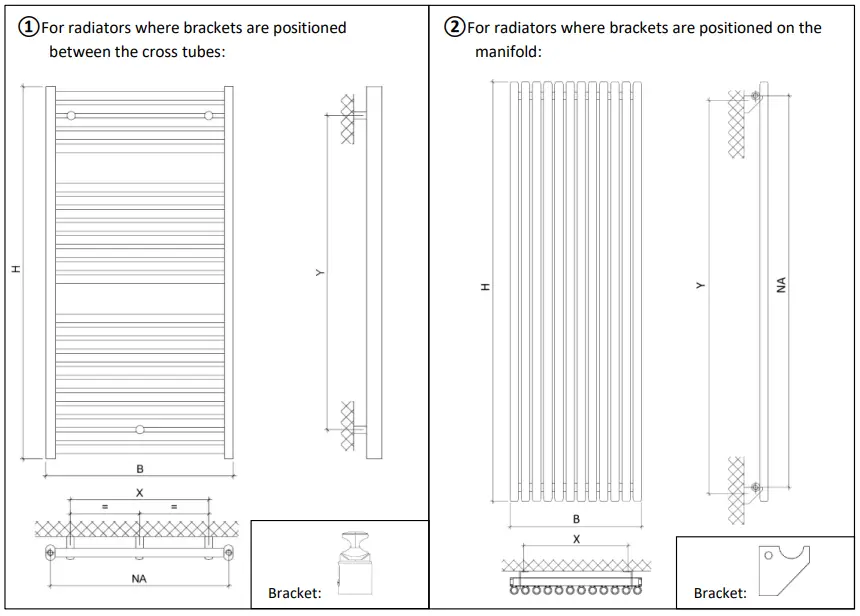 ①For radiators where brackets are positioned between the cross tubes:

H

Y

B

X

=

=

NA

Bracket:

②For radiators where brackets are positioned on the manifold:

H

Y

NA

B

X

Bracket: