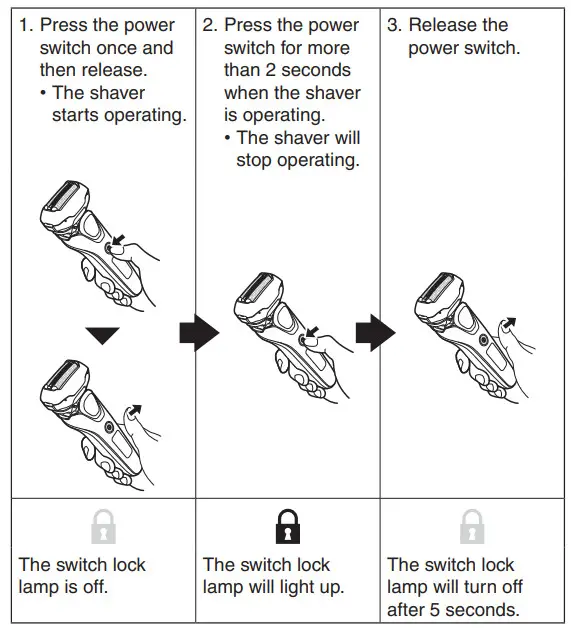 | 1. Press the power switch once and then release. • The shaver starts operating. | 2. Press the power switch for more than 2 seconds when the shaver is operating. • The shaver will stop operating. | 3. Release the power switch. |
|---|---|---|
| The switch lock lamp is off. | The switch lock lamp will light up. | The switch lock lamp will turn off after 5 seconds. |