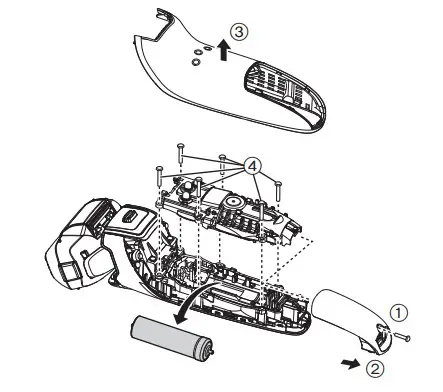 ③
④
①
②