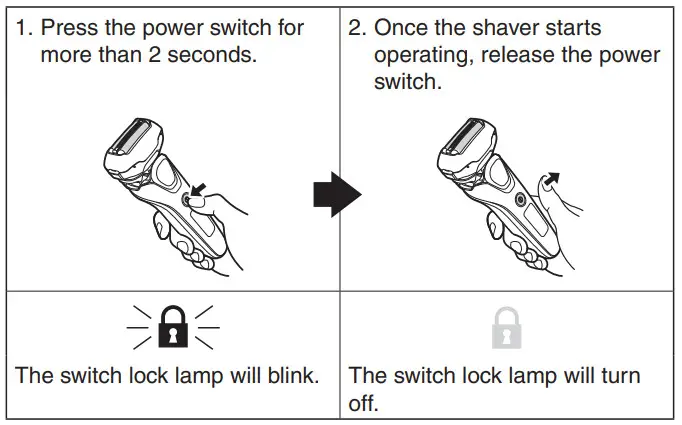 | 1. Press the power switch for more than 2 seconds. | 2. Once the shaver starts operating, release the power switch. |
|---|---|
| The switch lock lamp will blink. | The switch lock lamp will turn off. |