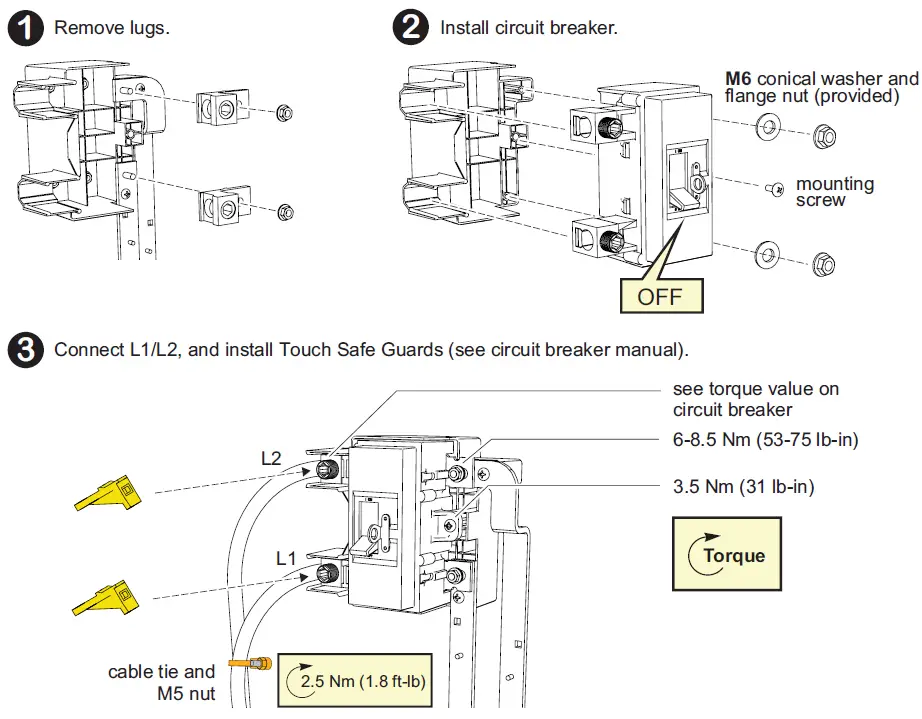 1 Remove lugs.

2 Install circuit breaker.

M6 conical washer and flange nut (provided)

mounting screw

OFF

3 Connect L1/L2, and install Touch Safe Guards (see circuit breaker manual).

see torque value on circuit breaker

6-8.5 Nm (53-75 lb-in)

3.5 Nm (31 lb-in)

Torque

L2

L1

cable tie and M5 nut

2.5 Nm (1.8 ft-lb)