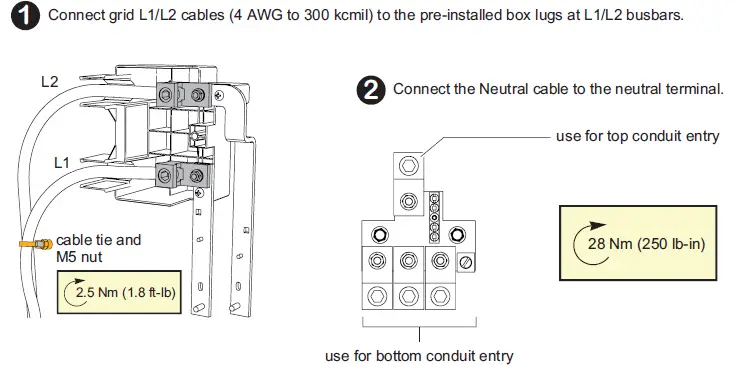 1 Connect grid L1/L2 cables (4 AWG to 300 kcmil) to the pre-installed box lugs at L1/L2 busbars.

L2

L1

cable tie and M5 nut

2.5 Nm (1.8 ft-lb)

2 Connect the Neutral cable to the neutral terminal.

use for top conduit entry

28 Nm (250 lb-in)

use for bottom conduit entry