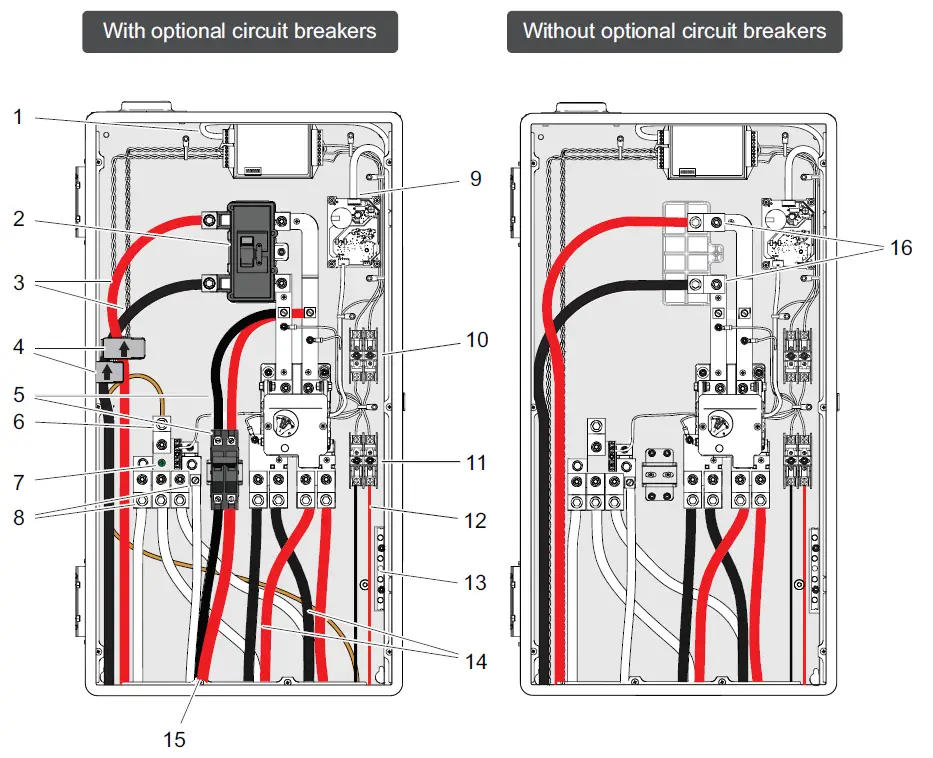 With optional circuit breakers

Without optional circuit breakers

1
2
3
4
5
6
7
8
9
10
11
12
13
14
15
16