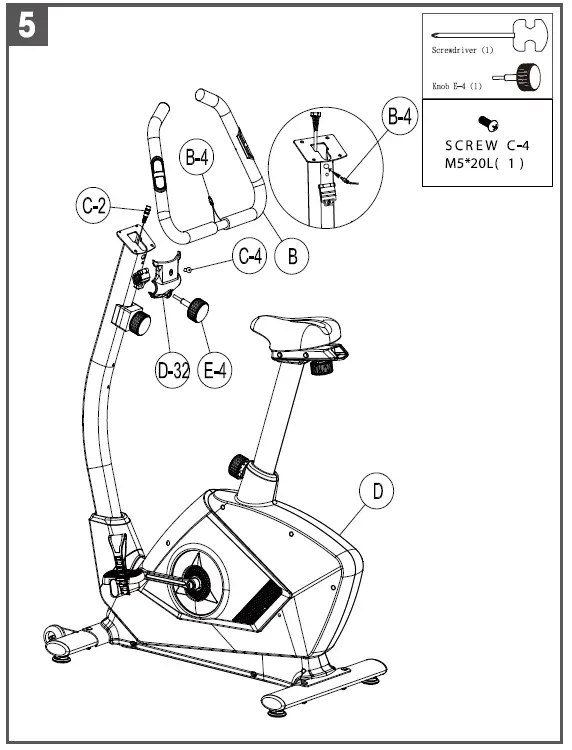 5

Screwdriver (1)

Knob E-4 (1)

SCREW C-4
M5*20L( 1 )

B-4

B-4

C-2

C-4

B

D-32

E-4

D