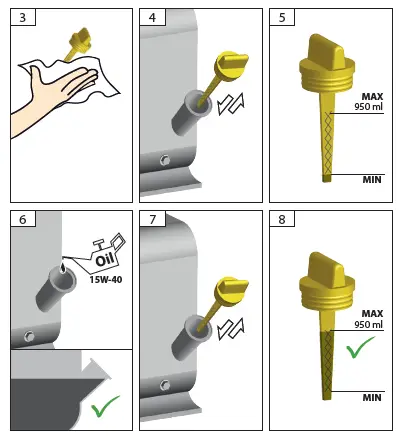 3

4

5

MAX
950 ml

MIN

6

Oil
15W-40

7

8

MAX
950 ml

MIN