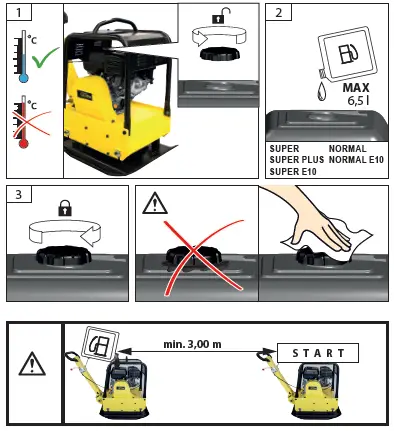 1

°C

°C

2

MAX
6,5 l

SUPER
SUPER PLUS
SUPER E10

NORMAL
NORMAL E10

3

min. 3,00 m

START