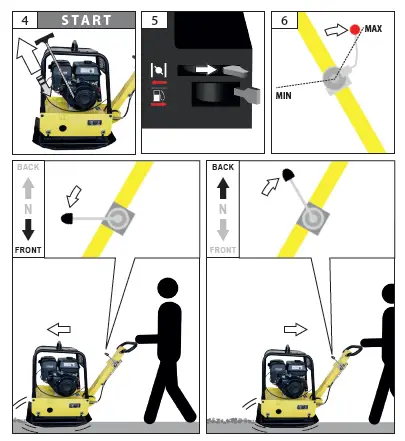 4 START

5

6

MAX

MIN

BACK
N
FRONT

BACK
N
FRONT