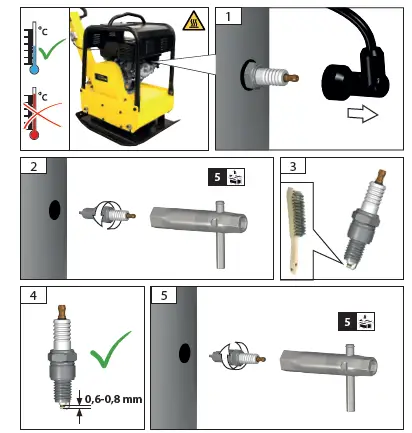 °C

°C

1

2

5

3

4

0,6-0,8 mm

5

5