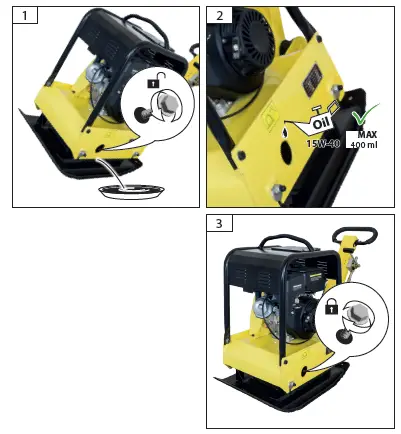 1

2

Oil
15W-40
MAX
400 ml

3